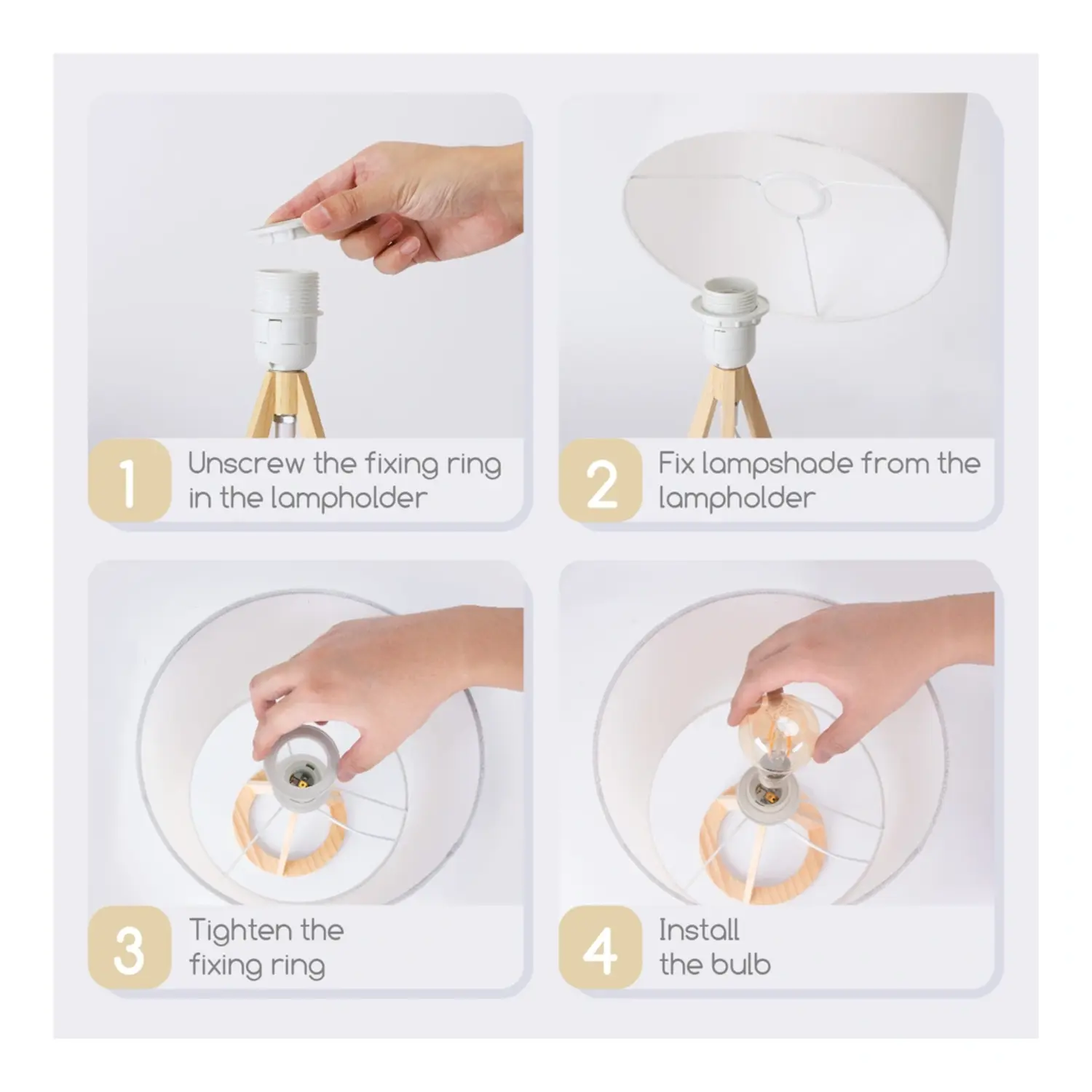 1 Unscrew the fixing ring in the lampholder

2 Fix lampshade from the lampholder

3 Tighten the fixing ring

4 Install the bulb